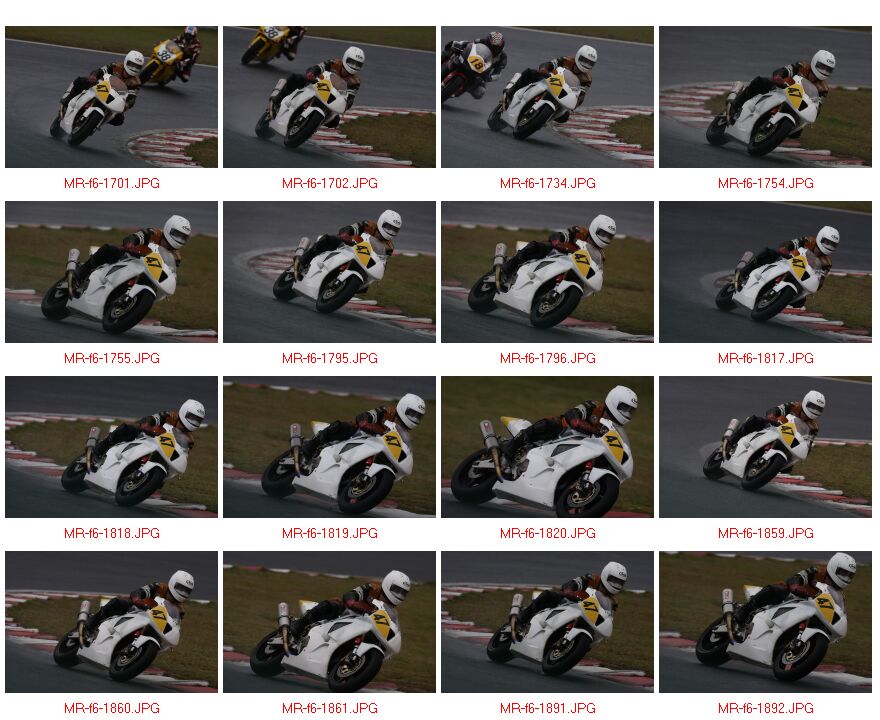 MR-f6-1701.JPG
MR-f6-1702.JPG
MR-f6-1734.JPG
MR-f6-1754.JPG
MR-f6-1755.JPG
MR-f6-1795.JPG
MR-f6-1796.JPG
MR-f6-1817.JPG
MR-f6-1818.JPG
MR-f6-1819.JPG
MR-f6-1820.JPG
MR-f6-1859.JPG
MR-f6-1860.JPG
MR-f6-1861.JPG
MR-f6-1891.JPG
MR-f6-1892.JPG