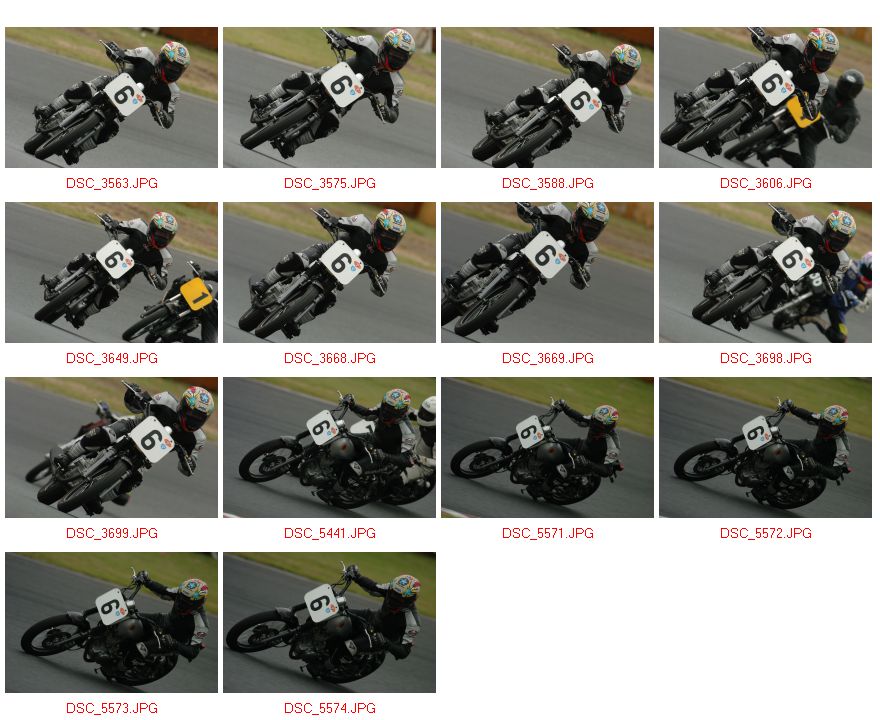 DSC_3563.JPG DSC_3575.JPG DSC_3588.JPG DSC_3606.JPG

DSC_3649.JPG DSC_3668.JPG DSC_3669.JPG DSC_3698.JPG

DSC_3699.JPG DSC_5441.JPG DSC_5571.JPG DSC_5572.JPG

DSC_5573.JPG DSC_5574.JPG