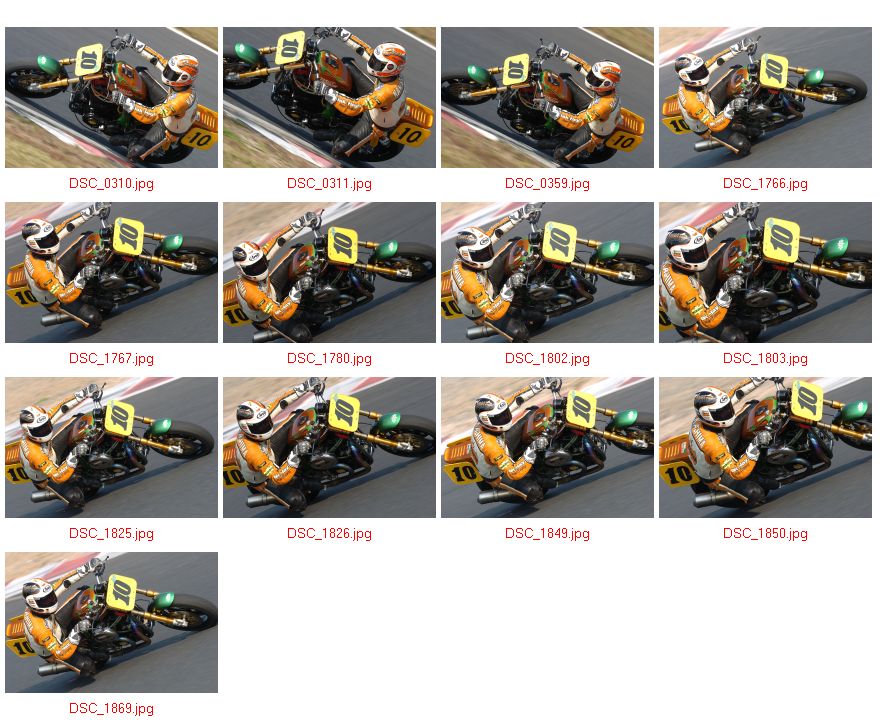 DSC_0310.jpg DSC_0311.jpg DSC_0359.jpg DSC_1766.jpg

DSC_1767.jpg DSC_1780.jpg DSC_1802.jpg DSC_1803.jpg

DSC_1825.jpg DSC_1826.jpg DSC_1849.jpg DSC_1850.jpg

DSC_1869.jpg